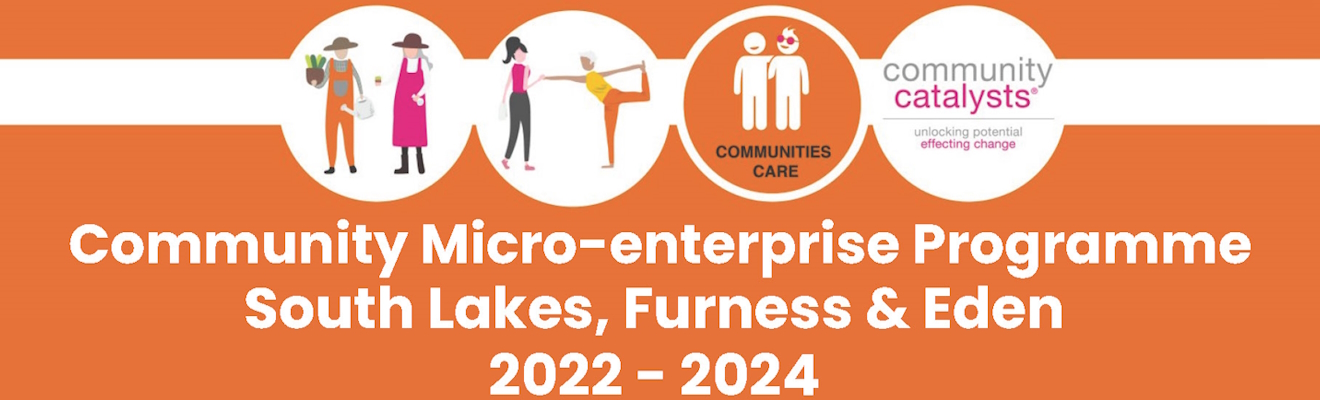 COMMUNITIES CARE

community catalysts®
unlocking potential
effecting change

Community Micro-enterprise Programme
South Lakes, Furness & Eden
2022 - 2024