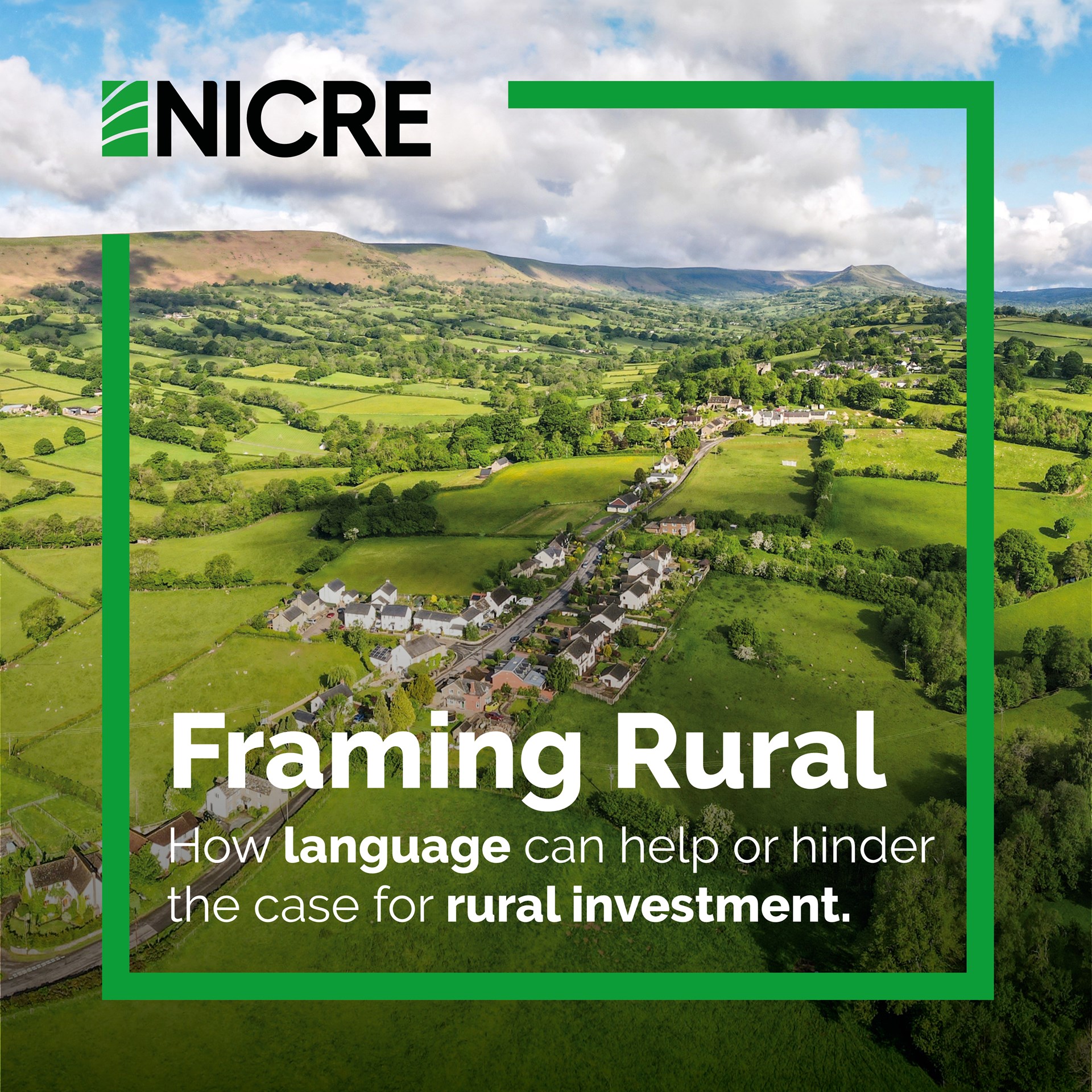 NICRE

Framing Rural

How language can help or hinder the case for rural investment.